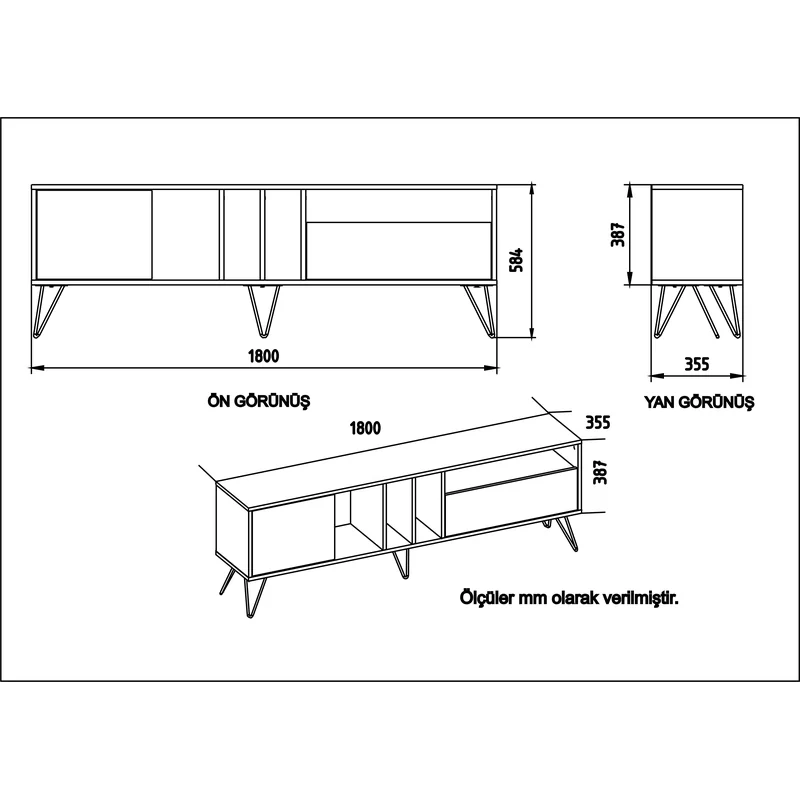 584

387

1800

355

ÖN GÖRÜNÜŞ

YAN GÖRÜNÜŞ

1800

355

387

Ölçüler mm olarak verilmiştir.